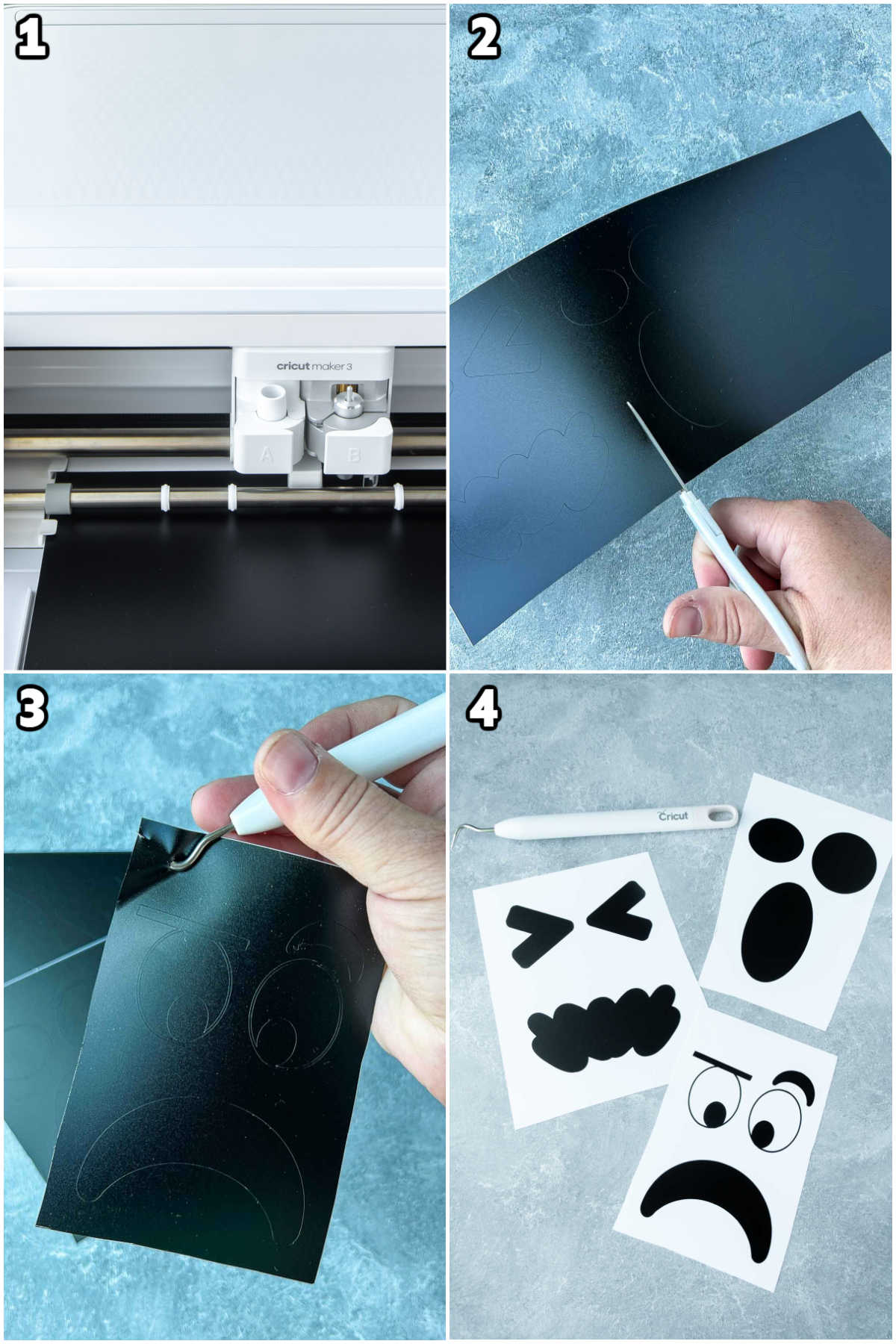 1

cricut maker 3

A

B

2

3

4

Cricut